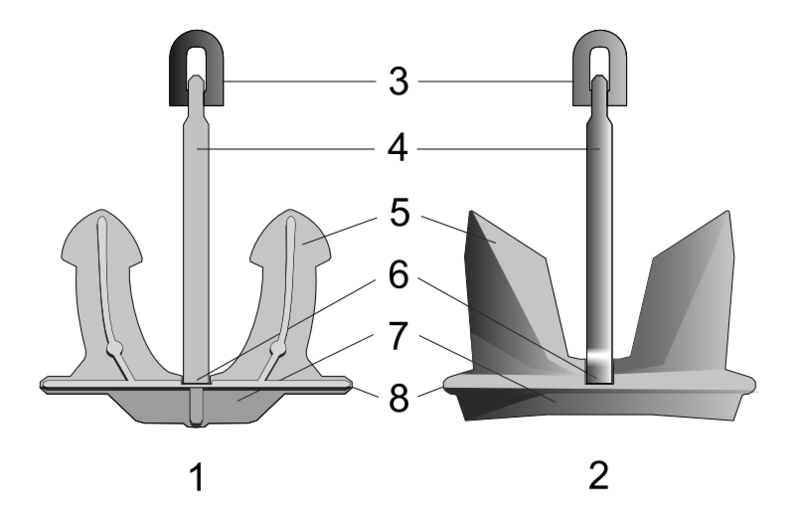 3
4
5
6
7
8
1
2