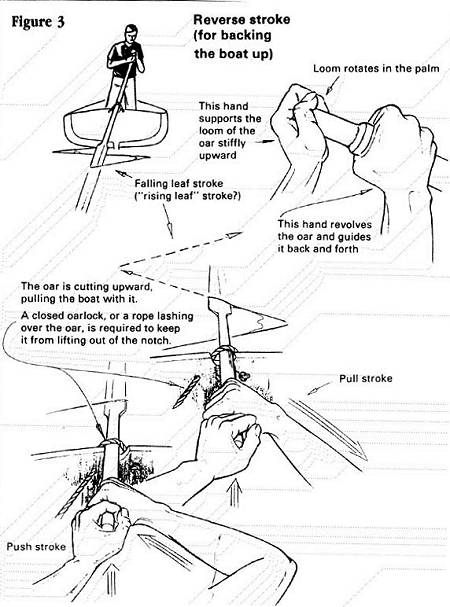 Figure 3

Reverse stroke (for backing the boat up)

Loom rotates in the palm

This hand supports the loom of the oar stiffly upward

Falling leaf stroke ("rising leaf" stroke?)

This hand revolves the oar and guides it back and forth

The oar is cutting upward, pulling the boat with it.

A closed oarlock, or a rope lashing over the oar, is required to keep it from lifting out of the notch.

Pull stroke

Push stroke