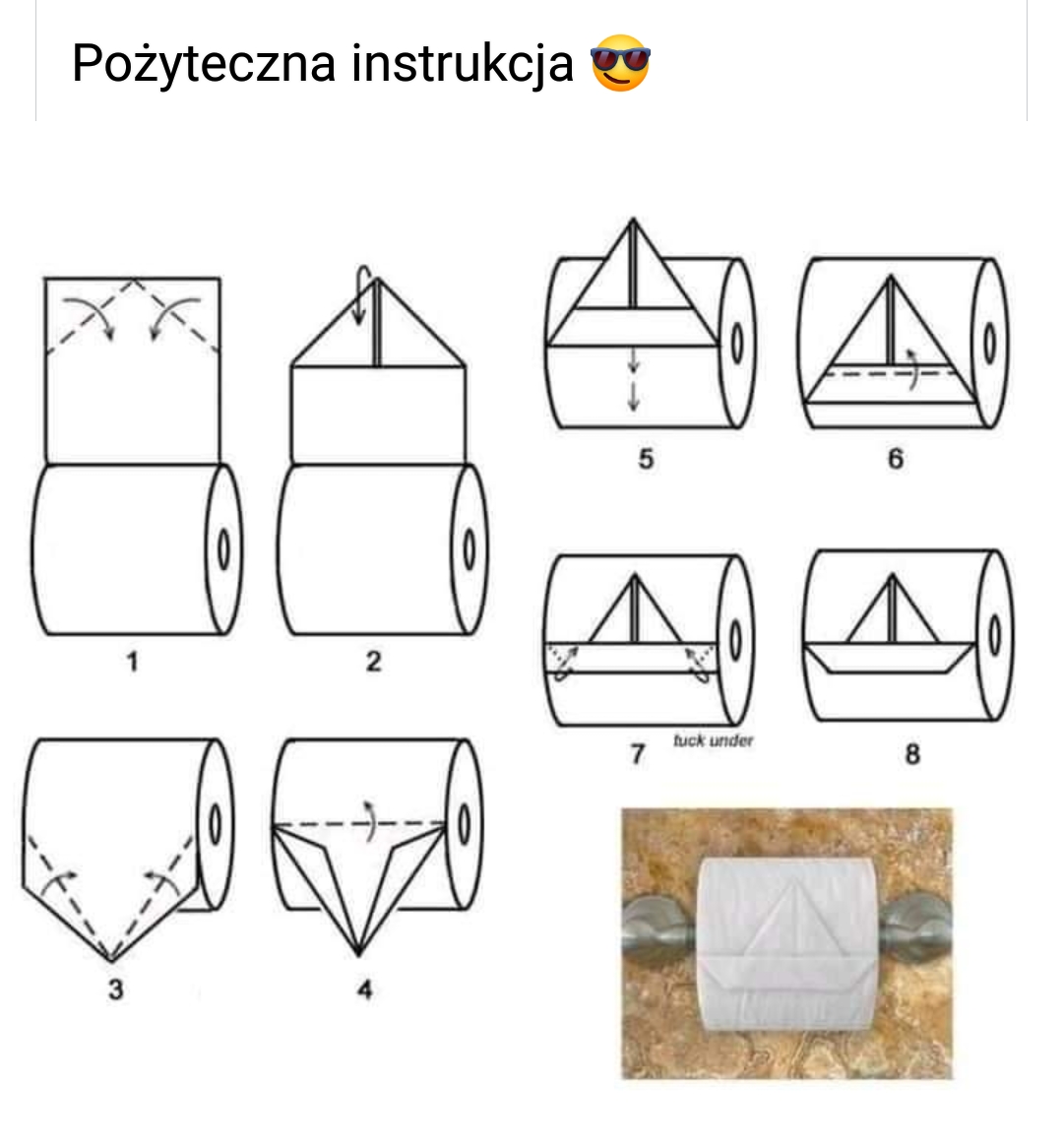 Pożyteczna instrukcja 😎

1

2

3

4

5

6

7 tuck under

8