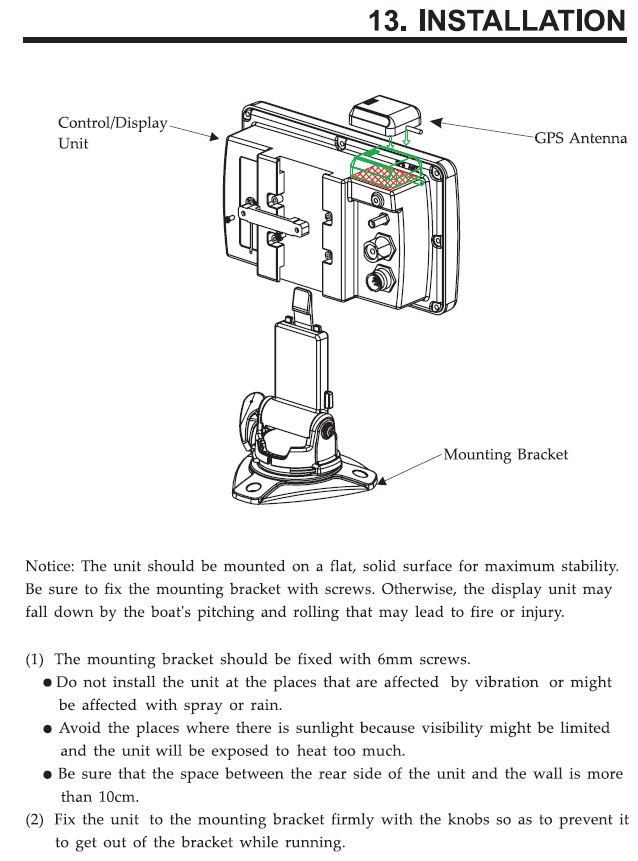 13. INSTALLATION

Control/Display Unit

GPS Antenna

Mounting Bracket

Notice: The unit should be mounted on a flat, solid surface for maximum stability. Be sure to fix the mounting bracket with screws. Otherwise, the display unit may fall down by the boat's pitching and rolling that may lead to fire or injury.

(1) The mounting bracket should be fixed with 6mm screws.
● Do not install the unit at the places that are affected by vibration or might be affected with spray or rain.
● Avoid the places where there is sunlight because visibility might be limited and the unit will be exposed to heat too much.
● Be sure that the space between the rear side of the unit and the wall is more than 10cm.
(2) Fix the unit to the mounting bracket firmly with the knobs so as to prevent it to get out of the bracket while running.